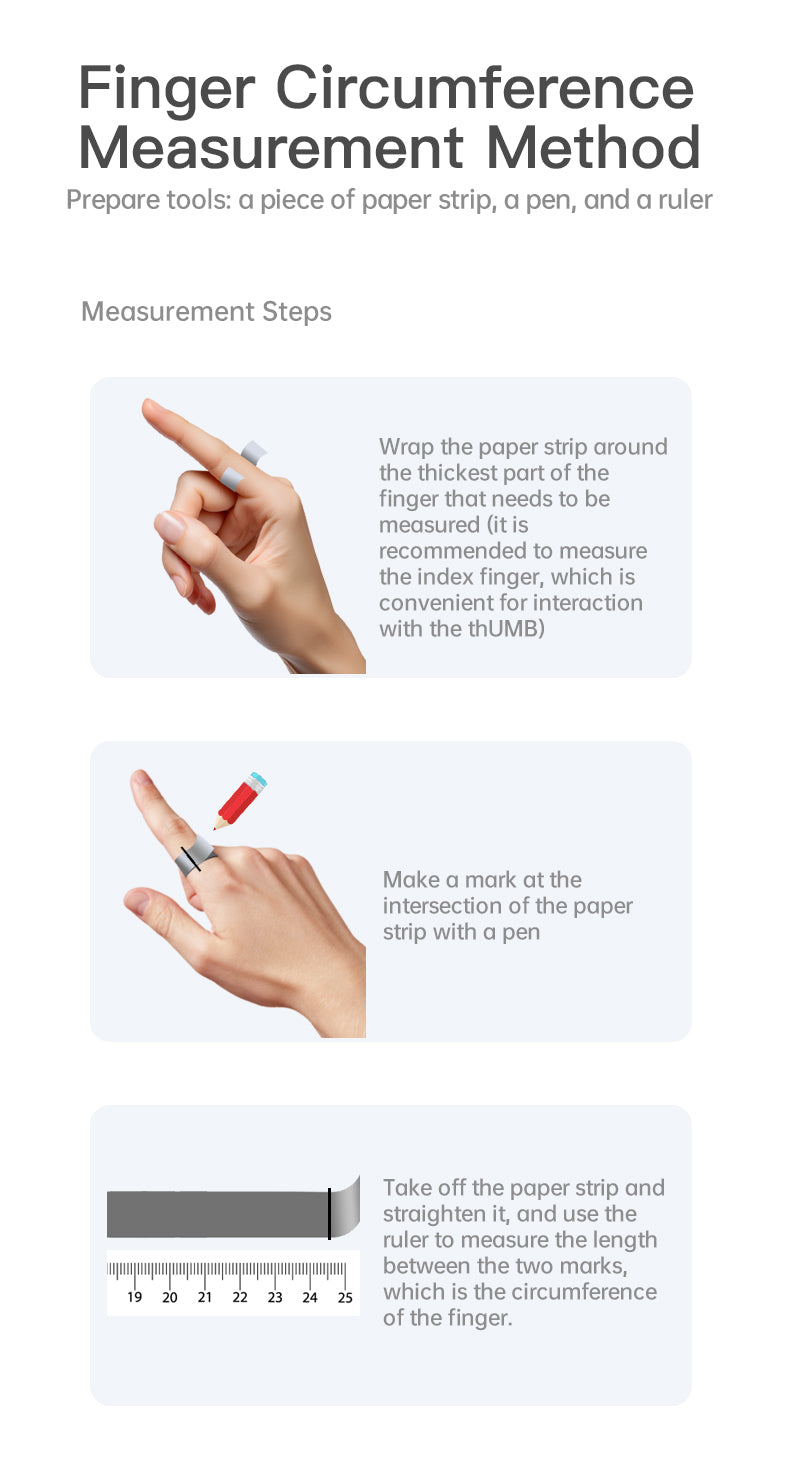 Finger Circumference Measurement Method

Prepare tools: a piece of paper strip, a pen, and a ruler

Measurement Steps

Wrap the paper strip around the thickest part of the finger that needs to be measured (it is recommended to measure the index finger, which is convenient for interaction with the thUMB)

Make a mark at the intersection of the paper strip with a pen

19 20 21 22 23 24 25

Take off the paper strip and straighten it, and use the ruler to measure the length between the two marks, which is the circumference of the finger.